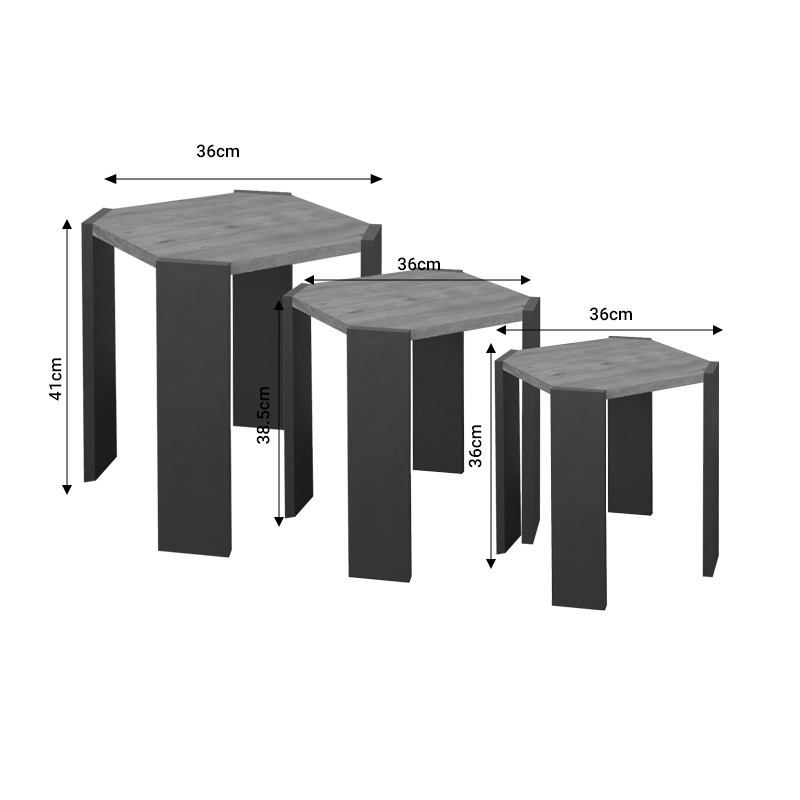 36cm
41cm
36cm
38.5cm
36cm
36cm